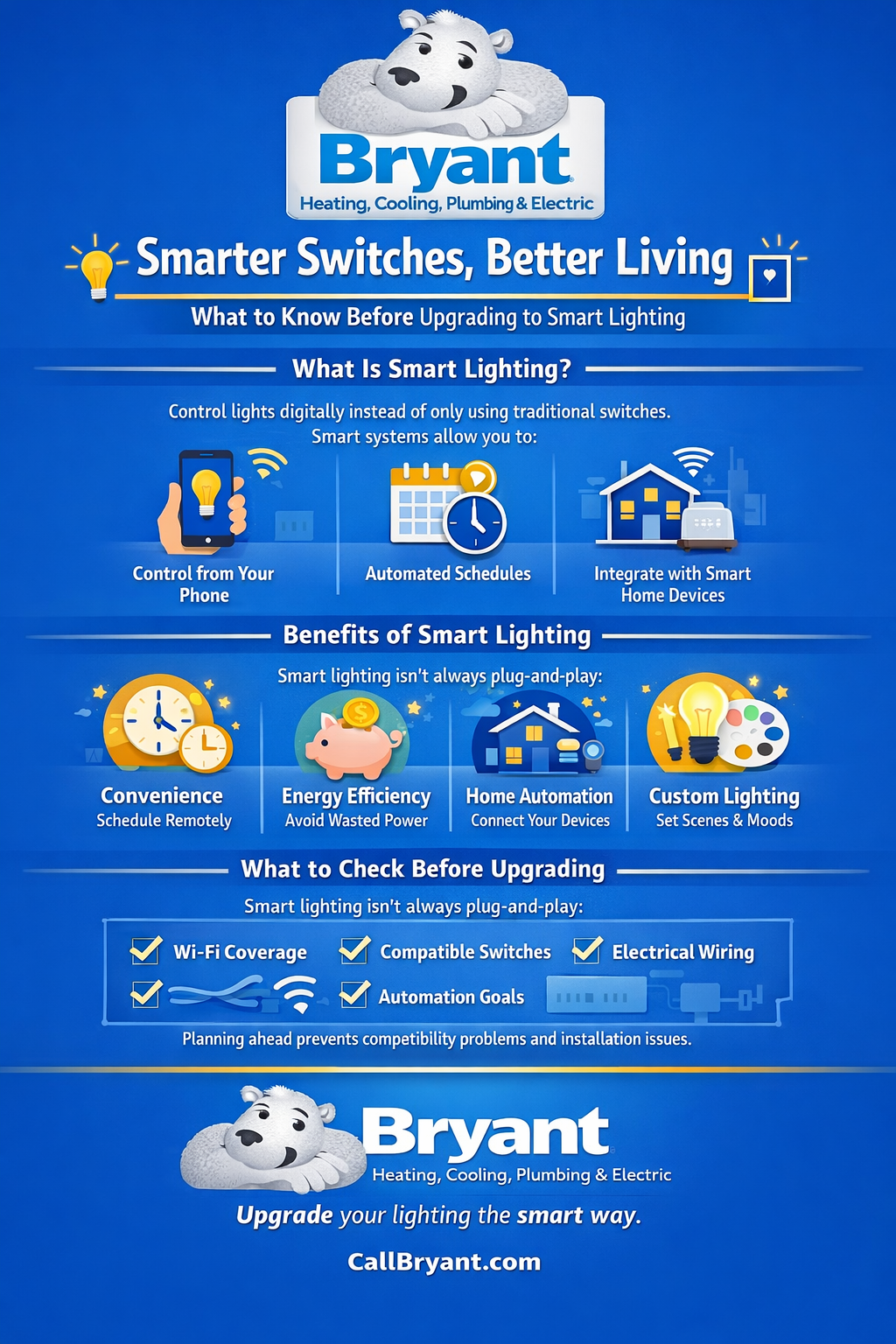 Bryant
Heating, Cooling, Plumbing & Electric

Smarter Switches, Better Living

What to Know Before Upgrading to Smart Lighting

What Is Smart Lighting?

Control lights digitally instead of only using traditional switches. Smart systems allow you to:

Control from Your Phone

Automated Schedules

Integrate with Smart Home Devices

Benefits of Smart Lighting

Smart lighting isn't always plug-and-play:

Convenience
Schedule Remotely

Energy Efficiency
Avoid Wasted Power

Home Automation
Connect Your Devices

Custom Lighting
Set Scenes & Moods

What to Check Before Upgrading

Smart lighting isn't always plug-and-play:

Wi-Fi Coverage
Compatible Switches
Electrical Wiring
Automation Goals

Planning ahead prevents competibility problems and installation issues.

Bryant
Heating, Cooling, Plumbing & Electric

Upgrade your lighting the smart way.

CallBryant.com